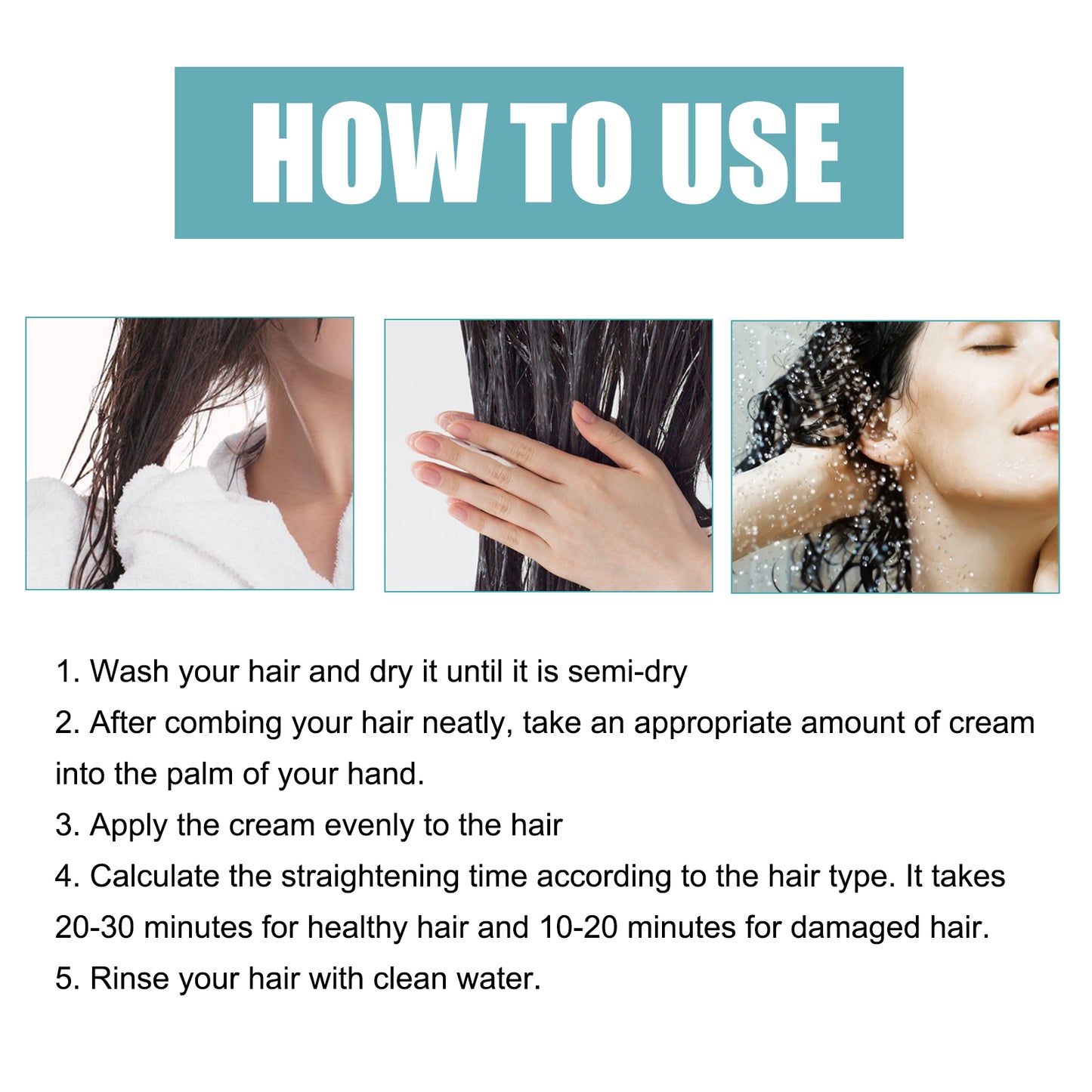 HOW TO USE

1. Wash your hair and dry it until it is semi-dry
2. After combing your hair neatly, take an appropriate amount of cream into the palm of your hand.
3. Apply the cream evenly to the hair
4. Calculate the straightening time according to the hair type. It takes 20-30 minutes for healthy hair and 10-20 minutes for damaged hair.
5. Rinse your hair with clean water.